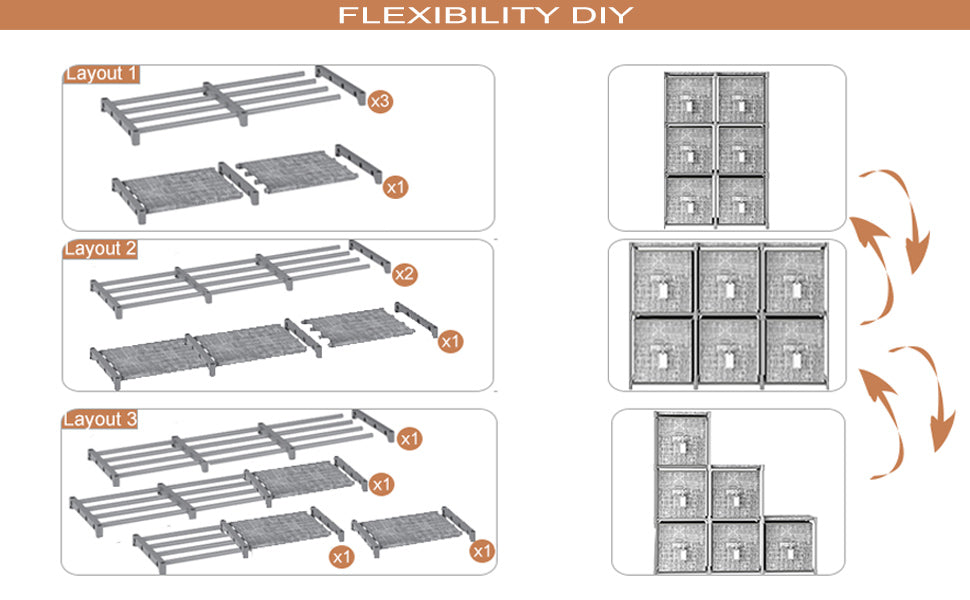 FLEXIBILITY DIY

Layout 1

x3

x1

Layout 2

x2

x1

Layout 3

x1

x1

x1

x1