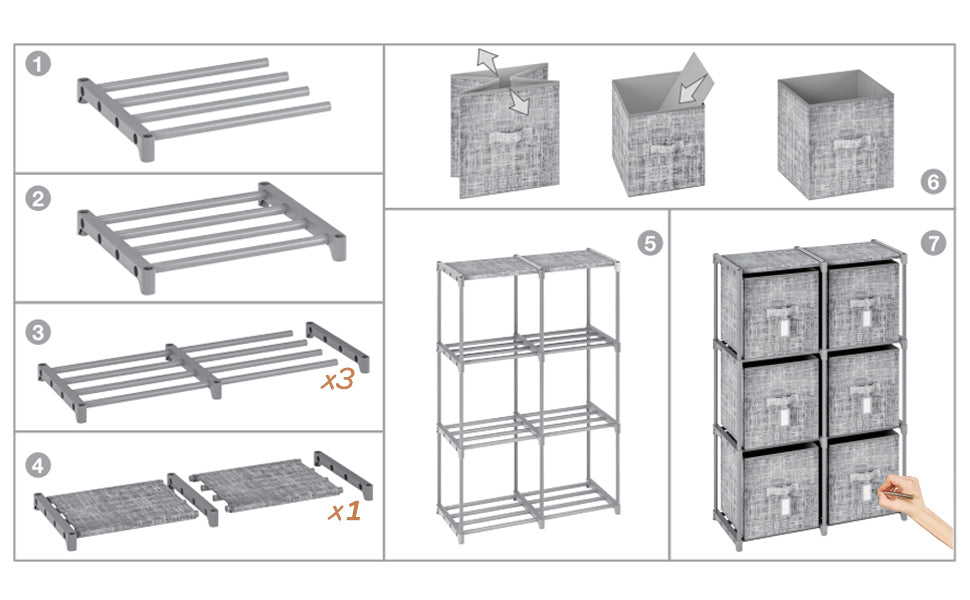 1

2

3

x3

4

x1

6

5

7